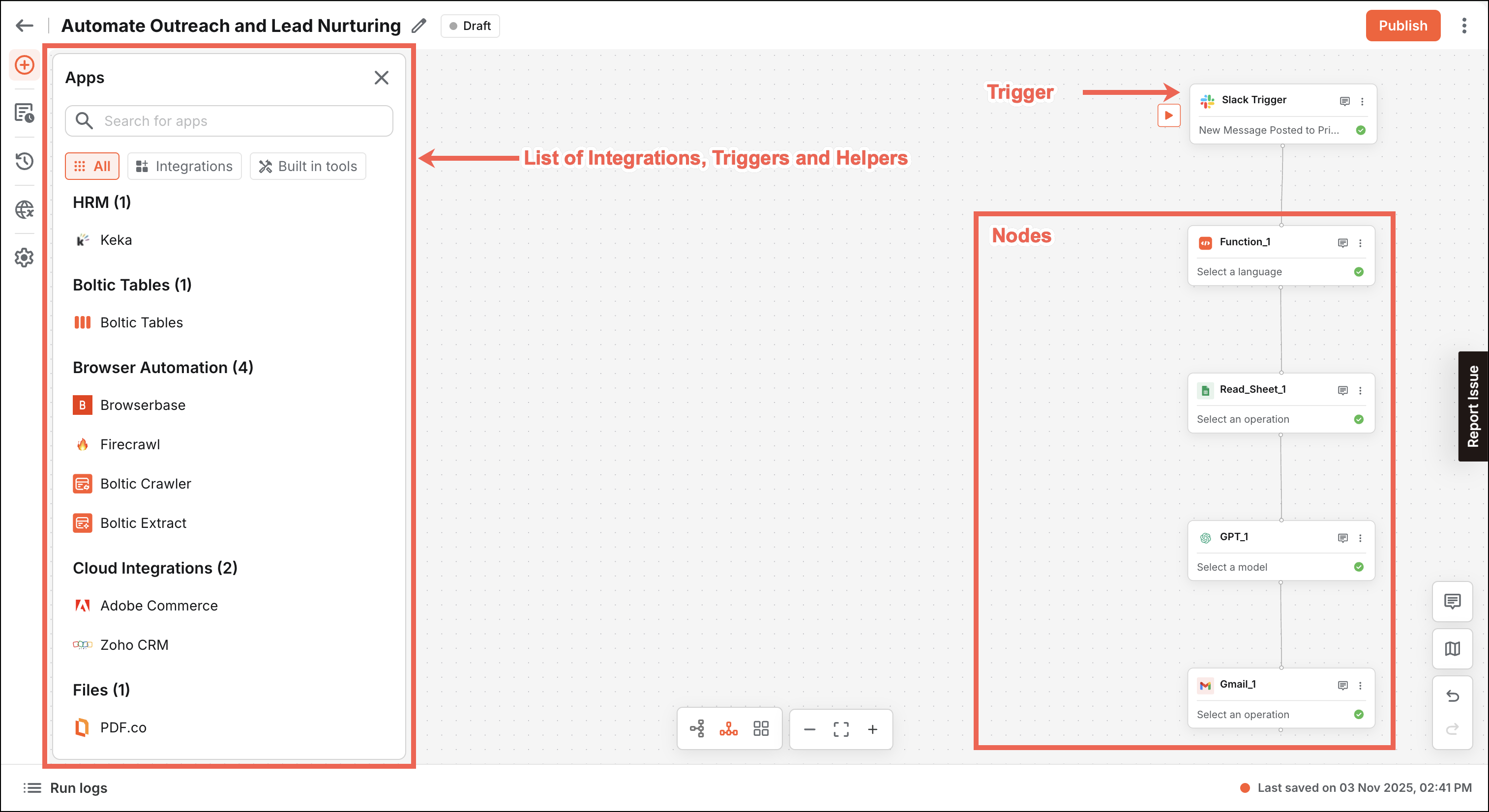 Automate Outreach and Lead Nurturing
Draft
Publish

Apps
Search for apps
All Integrations Built in tools

HRM (1)
Keka

Boltic Tables (1)
Boltic Tables

Browser Automation (4)
Browserbase
Firecrawl
Boltic Crawler
Boltic Extract

Cloud Integrations (2)
Adobe Commerce
Zoho CRM

Files (1)
PDF.co

List of Integrations, Triggers and Helpers

Trigger

Slack Trigger
New Message Posted to Pri...

Nodes

Function_1
Select a language

Read_Sheet_1
Select an operation

GPT_1
Select a model

Gmail_1
Select an operation

Report Issue

Run logs

Last saved on 03 Nov 2025, 02:41 PM